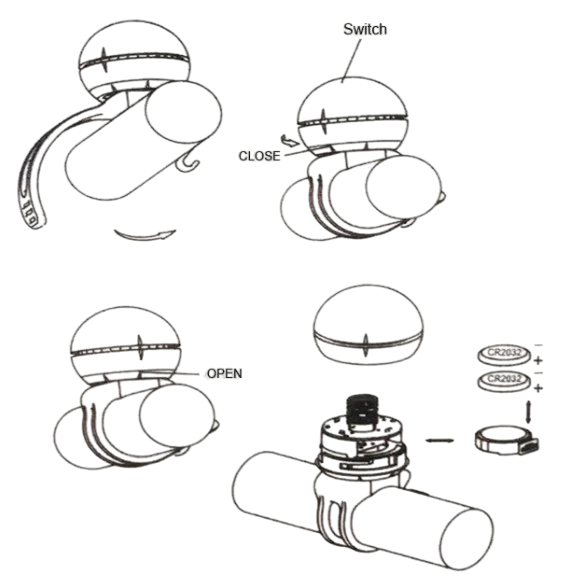 Switch

CLOSE

OPEN

CR2032 −
+
CR2032 −
+